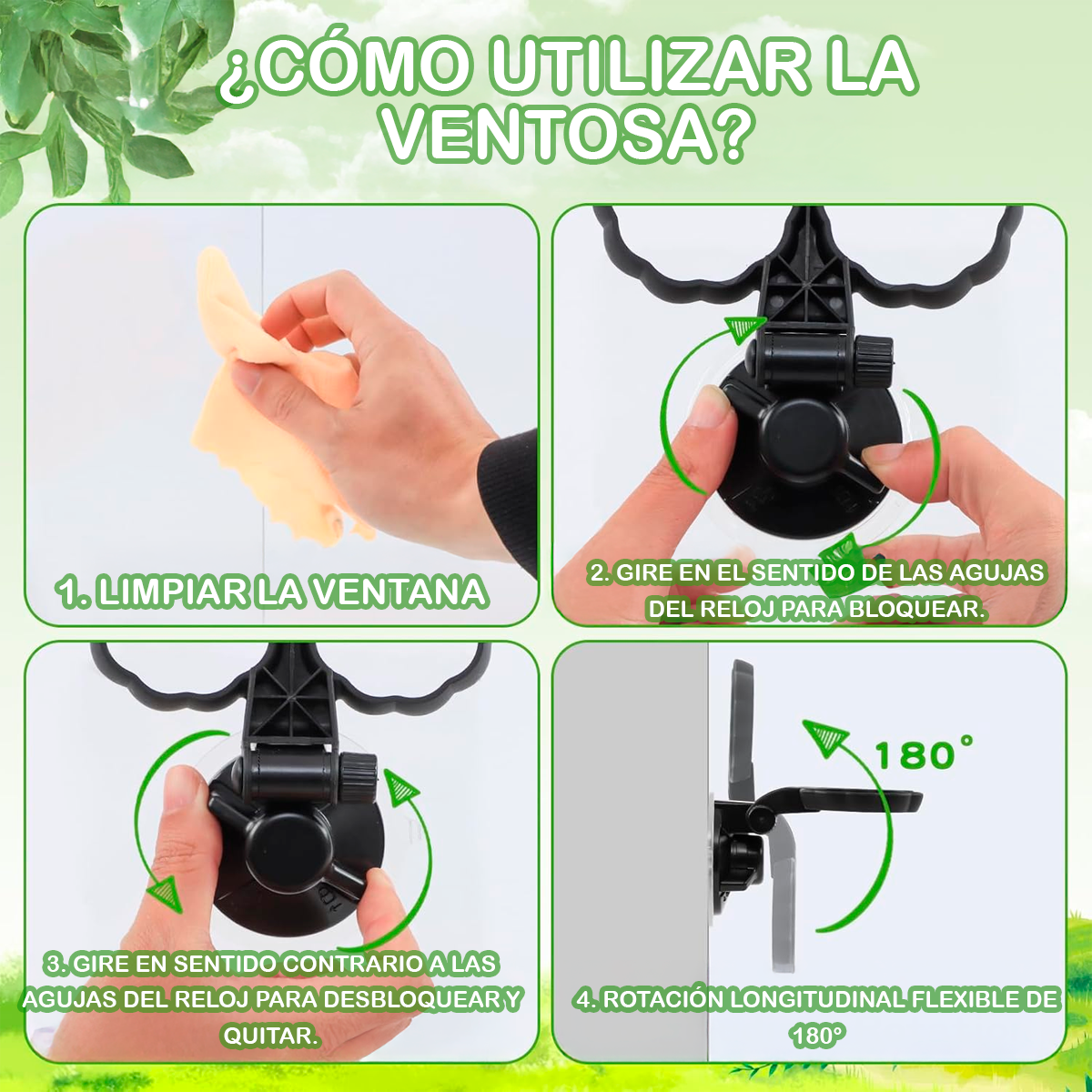 ¿CÓMO UTILIZAR LA VENTOSA?

1. LIMPIAR LA VENTANA

2. GIRE EN EL SENTIDO DE LAS AGUJAS DEL RELOJ PARA BLOQUEAR.

3. GIRE EN SENTIDO CONTRARIO A LAS AGUJAS DEL RELOJ PARA DESBLOQUEAR Y QUITAR.

180°

4. ROTACIÓN LONGITUDINAL FLEXIBLE DE 180°