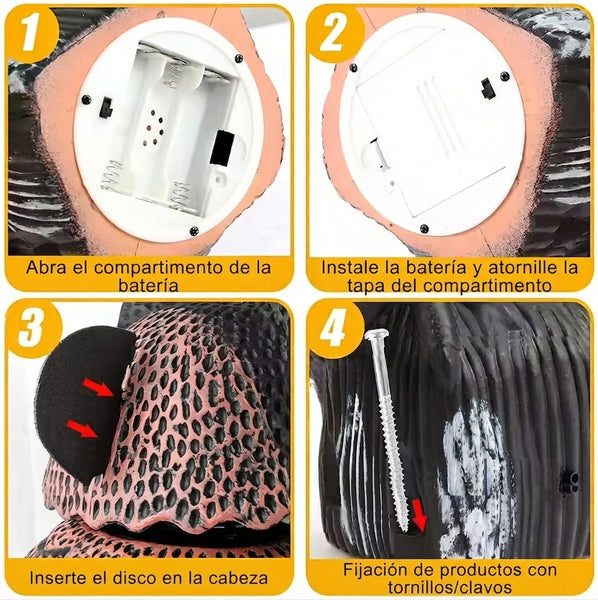 1

Abra el compartimento de la batería

2

Instale la batería y atornille la tapa del compartimento

3

Inserte el disco en la cabeza

4

Fijación de productos con tornillos/clavos