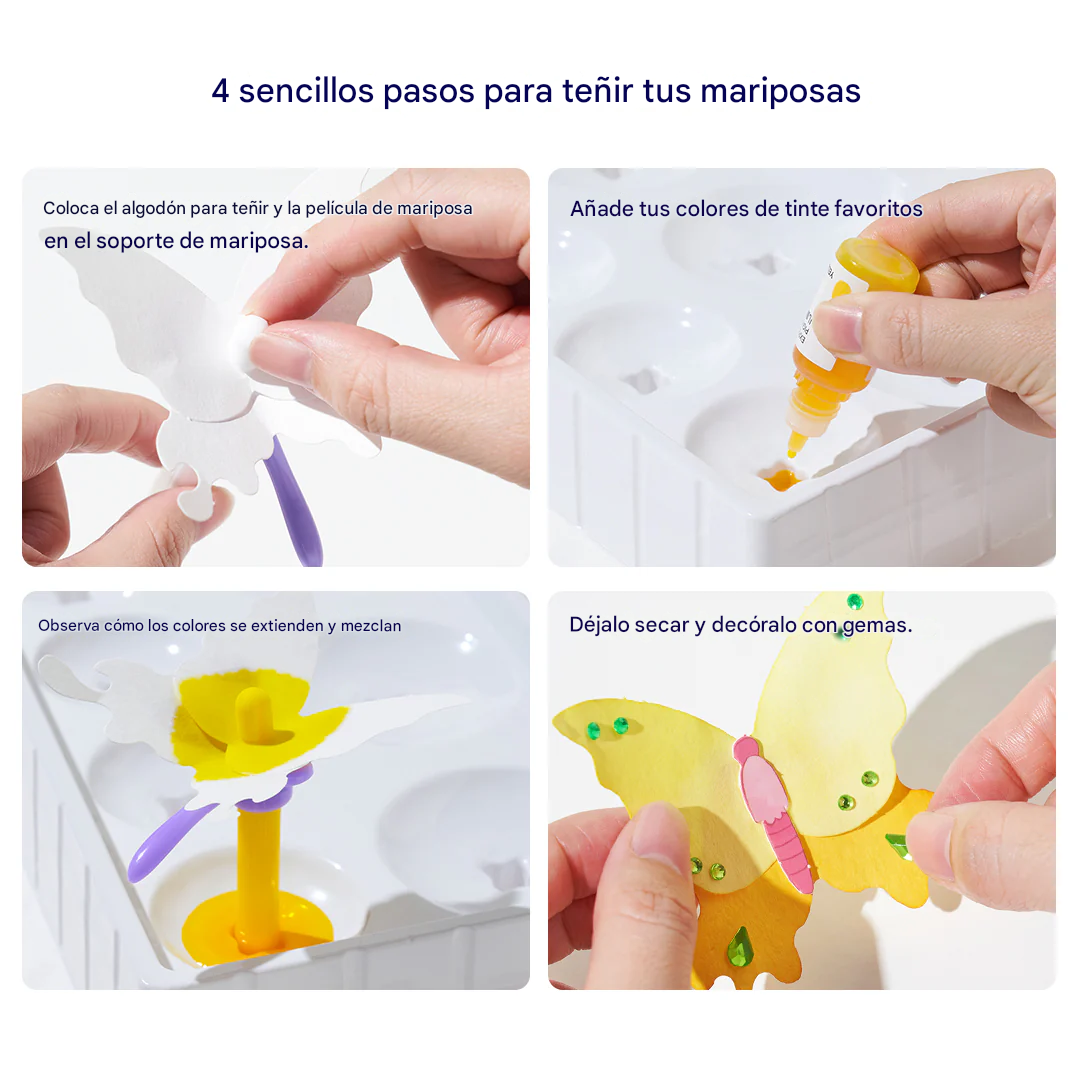 4 sencillos pasos para teñir tus mariposas

Coloca el algodón para teñir y la película de mariposa en el soporte de mariposa.

Añade tus colores de tinte favoritos

Observa cómo los colores se extienden y mezclan

Déjalo secar y decóralo con gemas.