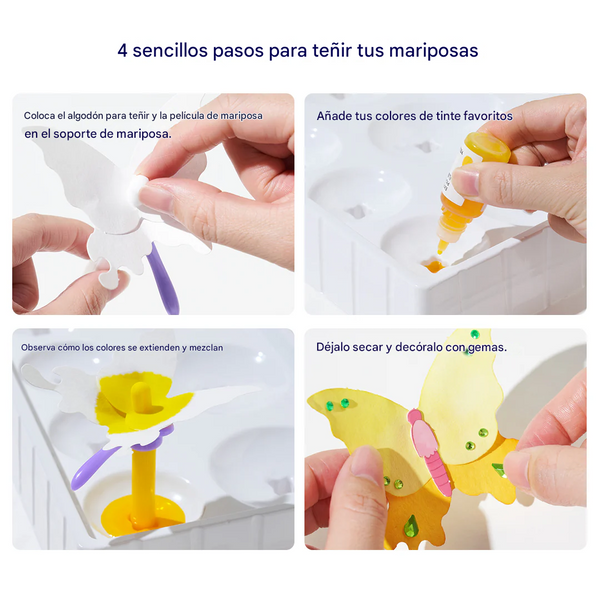 4 sencillos pasos para teñir tus mariposas

Coloca el algodón para teñir y la película de mariposa en el soporte de mariposa.

Añade tus colores de tinte favoritos

Observa cómo los colores se extienden y mezclan

Déjalo secar y decóralo con gemas.