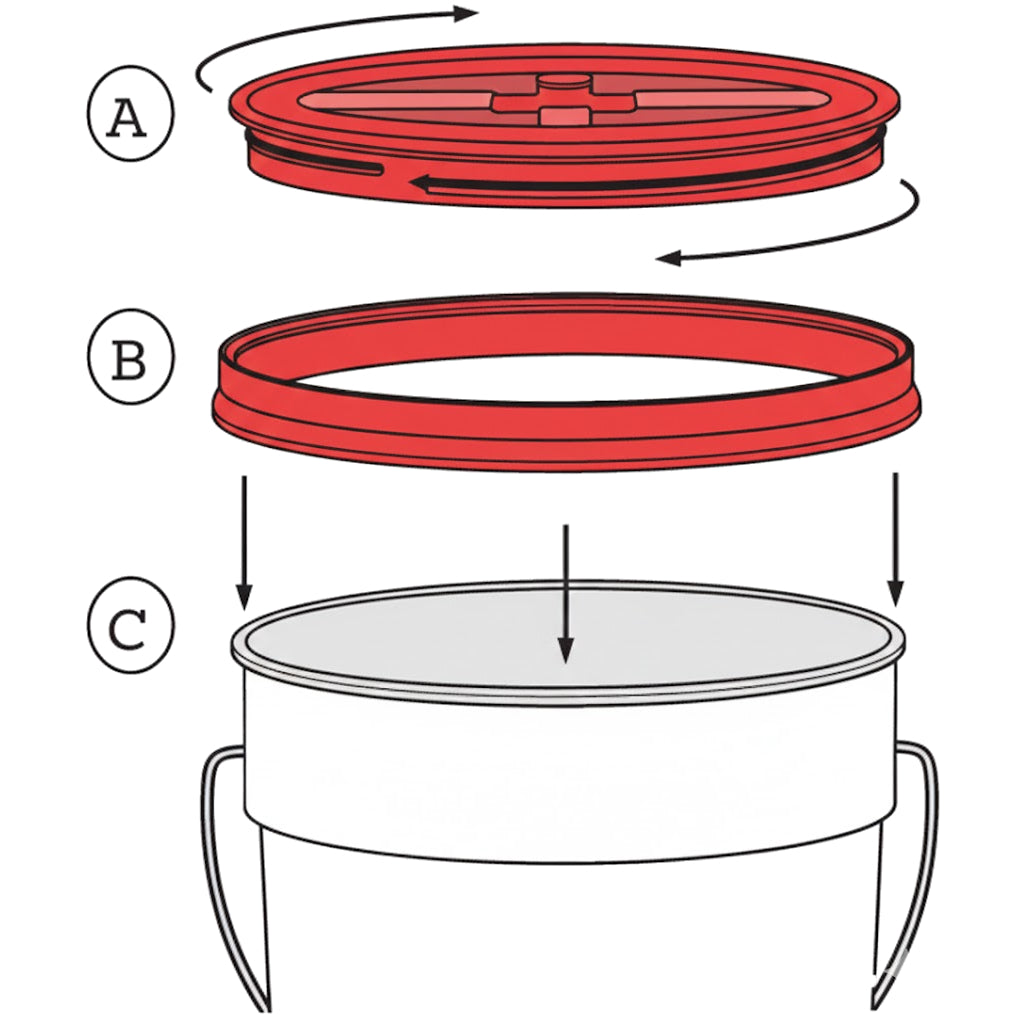 A

B

C