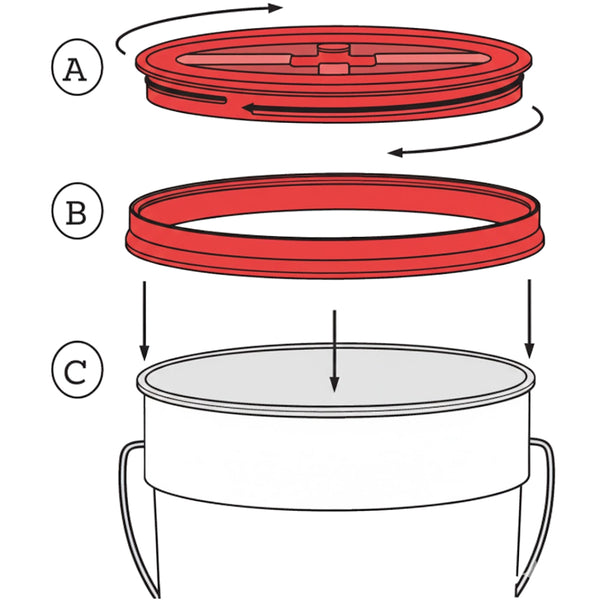 A

B

C